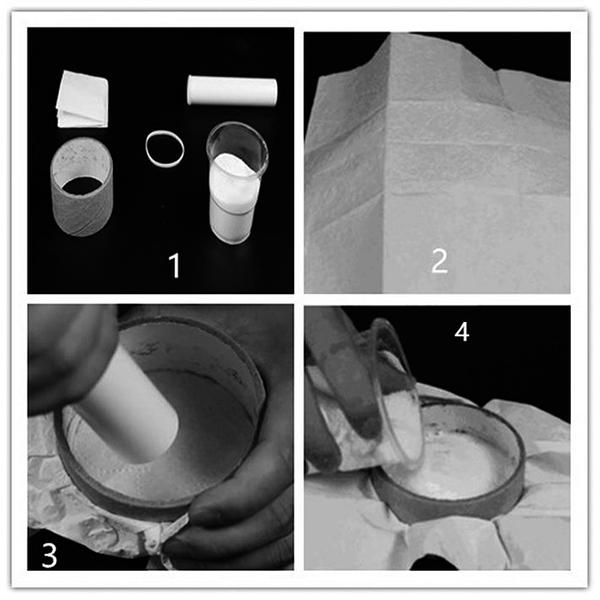 1
2
3
4