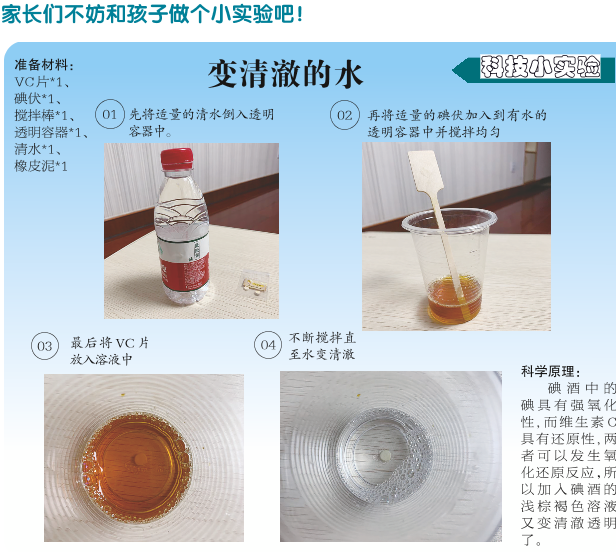 家长们不妨和孩子做个小实验吧！

准备材料：
VC片*1、
碘伏*1、
搅拌棒*1、
透明容器*1、
清水*1、
橡皮泥*1

变清澈的水

科技小实验

01 先将适量的清水倒入透明容器中。

02 再将适量的碘伏加入到有水的透明容器中并搅拌均匀

03 最后将VC片放入溶液中

04 不断搅拌直至水变清澈

科学原理：
碘酒中的碘具有强氧化性，而维生素C具有还原性，两者可以发生氧化还原反应，所以加入碘酒的浅棕褐色溶液又变清澈透明了。