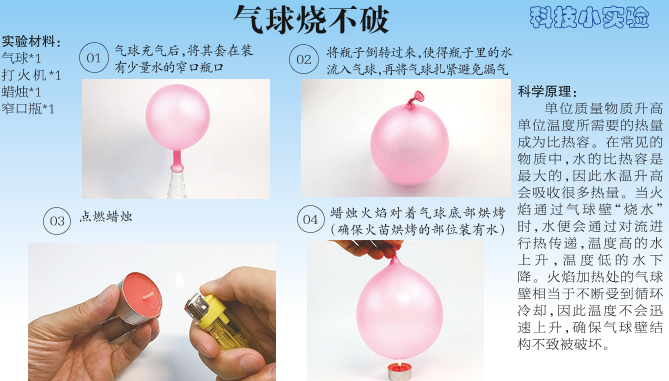 气球烧不破

科技小实验

实验材料：
气球*1
打火机*1
蜡烛*1
窄口瓶*1

01 气球充气后，将其套在装有少量水的窄口瓶口

02 将瓶子倒转过来，使得瓶子里的水流入气球，再将气球扎紧避免漏气

03 点燃蜡烛

04 蜡烛火焰对着气球底部烘烤（确保火苗烘烤的部位装有水）

科学原理：
单位质量物质升高单位温度所需要的热量成为比热容。在常见的物质中，水的比热容是最大的，因此水温升高会吸收很多热量。当火焰通过气球壁“烧水”时，水便会通过对流进行热传递，温度高的水上升，温度低的水下降。火焰加热处的气球壁相当于不断受到循环冷却，因此温度不会迅速上升，确保气球壁结构不致被破坏。